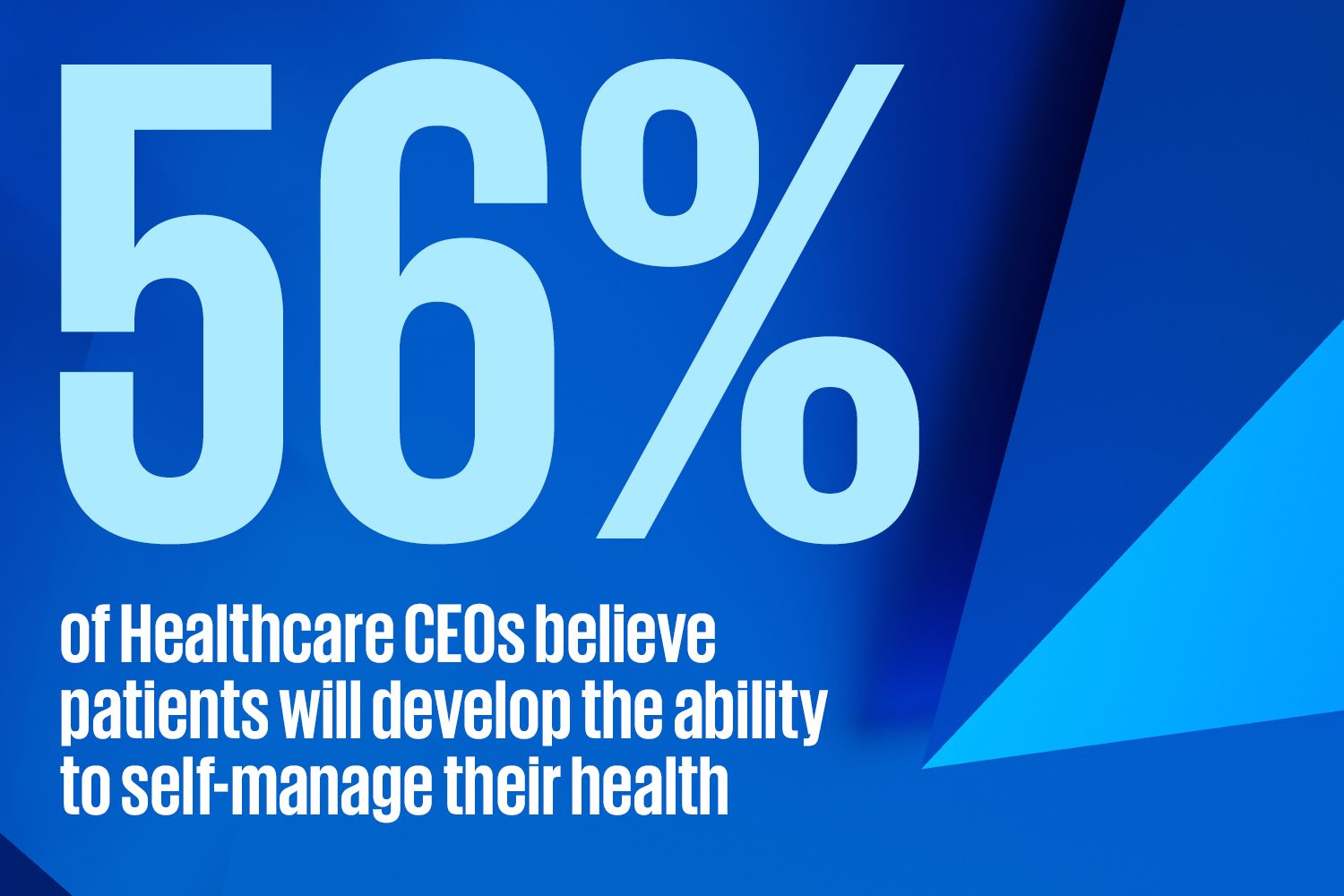 56%

of Healthcare CEOs believe patients will develop the ability to self-manage their health